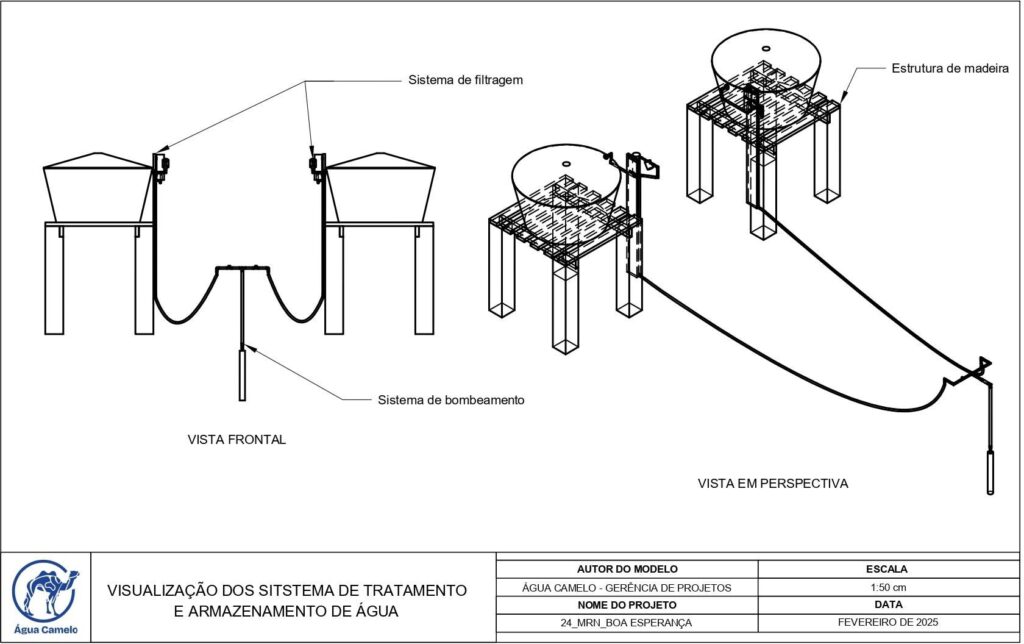 Sistema de filtragem

Estrutura de madeira

Sistema de bombeamento

VISTA FRONTAL

VISTA EM PERSPECTIVA

Água Camelo

VISUALIZAÇÃO DOS SITSTEMA DE TRATAMENTO E ARMAZENAMENTO DE ÁGUA

| AUTOR DO MODELO | ESCALA |
|---|---|
| ÁGUA CAMELO - GERÊNCIA DE PROJETOS | 1:50 cm |
| NOME DO PROJETO | DATA |
| 24_MRN_BOA ESPERANÇA | FEVEREIRO DE 2025 |