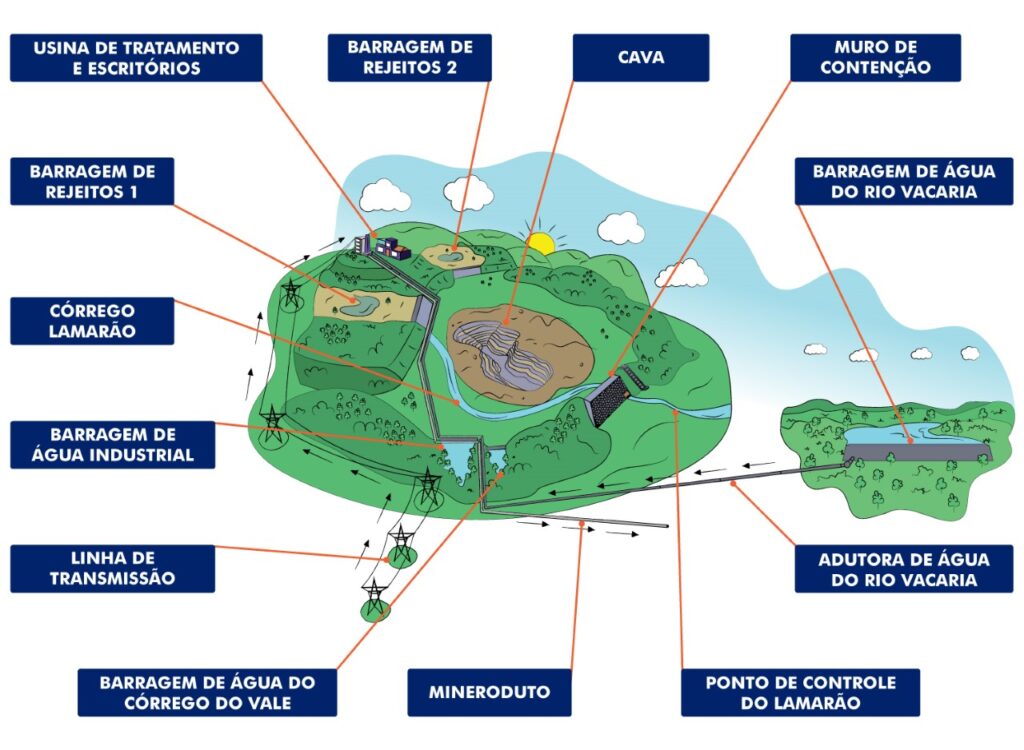 USINA DE TRATAMENTO E ESCRITÓRIOS

BARRAGEM DE REJEITOS 2

CAVA

MURO DE CONTENÇÃO

BARRAGEM DE REJEITOS 1

BARRAGEM DE ÁGUA DO RIO VACARIA

CÓRREGO LAMARÃO

BARRAGEM DE ÁGUA INDUSTRIAL

LINHA DE TRANSMISSÃO

ADUTORA DE ÁGUA DO RIO VACARIA

BARRAGEM DE ÁGUA DO CÓRREGO DO VALE

MINERODUTO

PONTO DE CONTROLE DO LAMARÃO